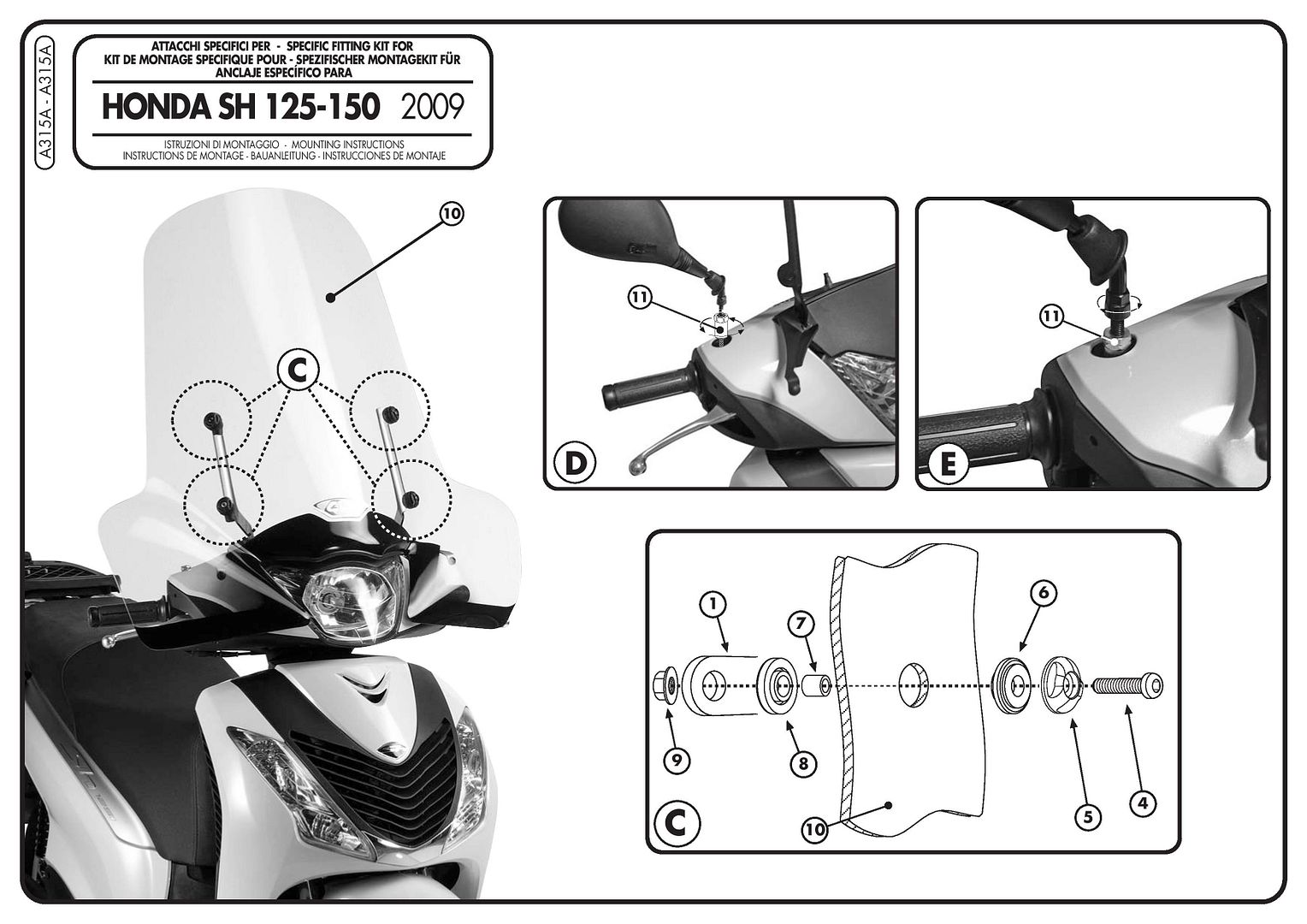 A315A - A315A

ATTACCHI SPECIFICI PER - SPECIFIC FITTING KIT FOR
KIT DE MONTAGE SPECIFIQUE POUR - SPEZIFISCHER MONTAGEKIT FÜR
ANCLAJE ESPECÍFICO PARA

HONDA SH 125-150 2009

ISTRUZIONI DI MONTAGGIO - MOUNTING INSTRUCTIONS
INSTRUCTIONS DE MONTAGE - BAUANLEITUNG - INSTRUCCIONES DE MONTAJE

10

C

11

D

11

E

1

7

6

9

8

10

5

4

C